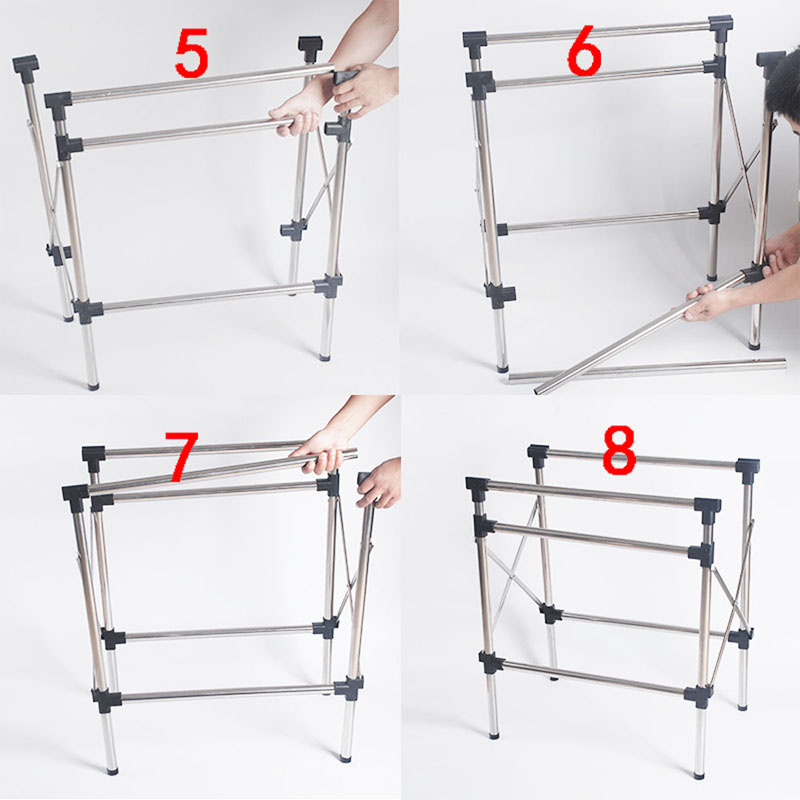 5

6

7

8